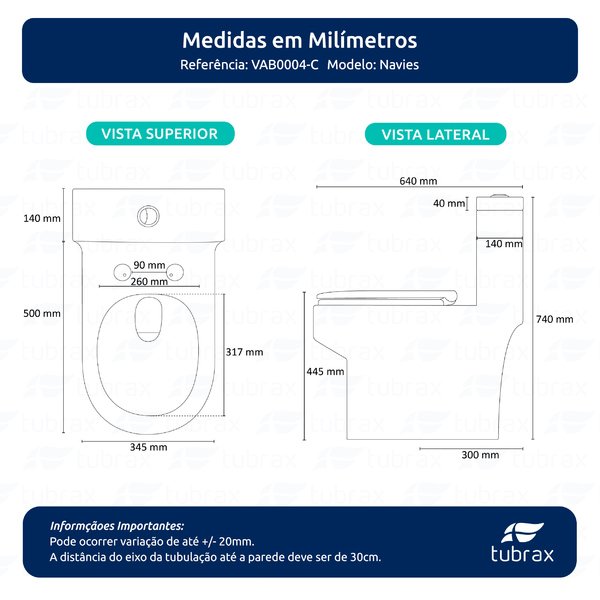 Medidas em Milímetros
Referência: VAB0004-C Modelo: Navies

VISTA SUPERIOR

140 mm
90 mm
260 mm
500 mm
317 mm
345 mm

VISTA LATERAL

640 mm
40 mm
140 mm
740 mm
445 mm
300 mm

Informçãoes Importantes:
Pode ocorrer variação de até +/- 20mm.
A distância do eixo da tubulação até a parede deve ser de 30cm.

tubrax